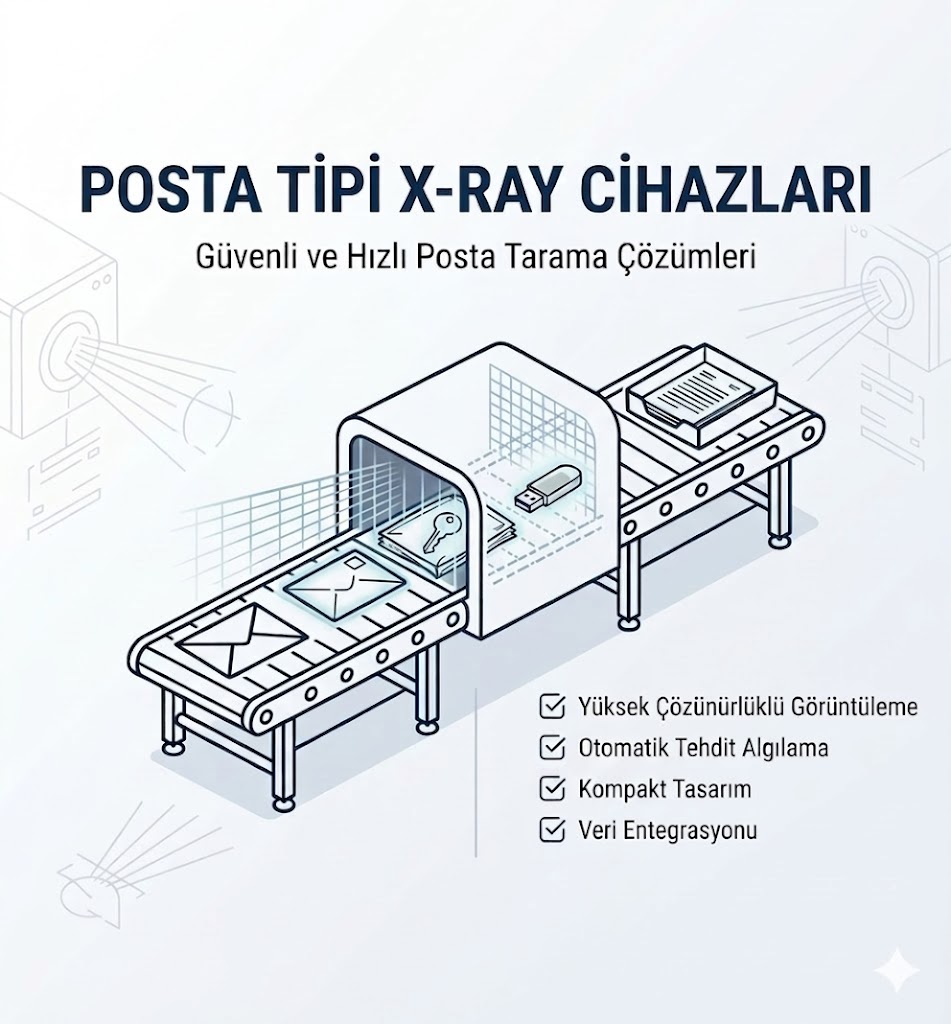 POSTA TİPİ X-RAY CİHAZLARI

Güvenli ve Hızlı Posta Tarama Çözümleri

Yüksek Çözünürlüklü Görüntüleme
Otomatik Tehdit Algılama
Kompakt Tasarım
Veri Entegrasyonu